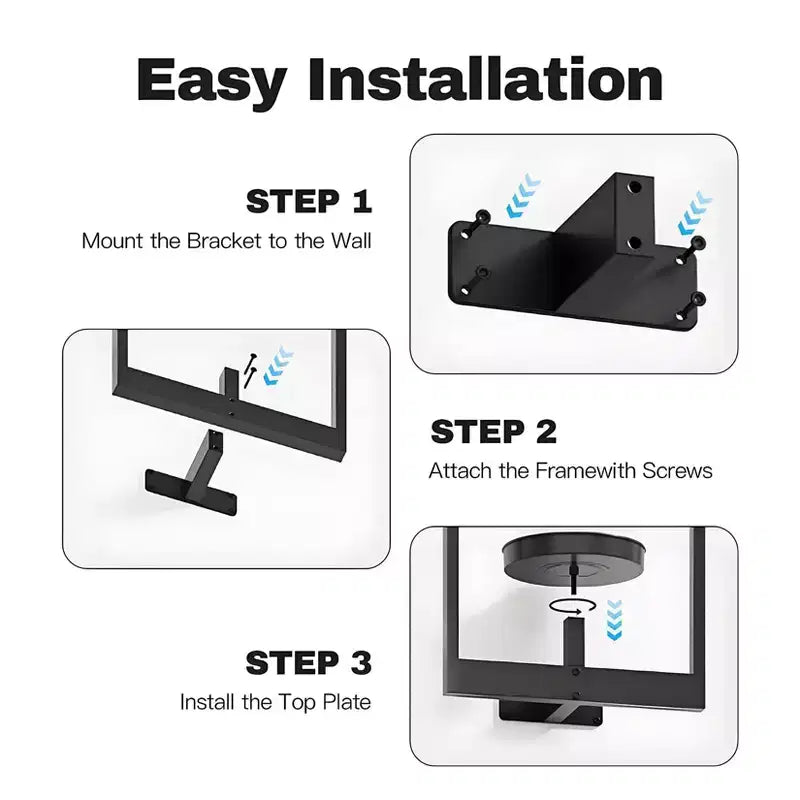 Easy Installation

STEP 1
Mount the Bracket to the Wall

STEP 2
Attach the Framewith Screws

STEP 3
Install the Top Plate